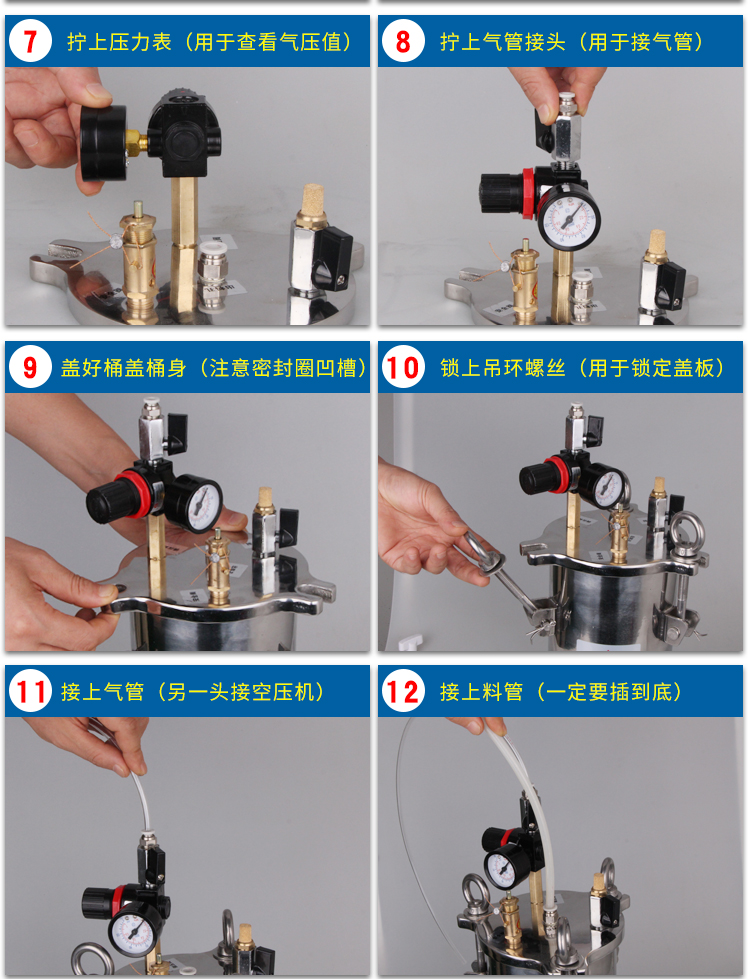 7 拧上压力表（用于查看气压值）

8 拧上气管接头（用于接气管）

9 盖好桶盖桶身（注意密封圈凹槽）

10 锁上吊环螺丝（用于锁定盖板）

11 接上气管（另一头接空压机）

12 接上料管（一定要插到底）